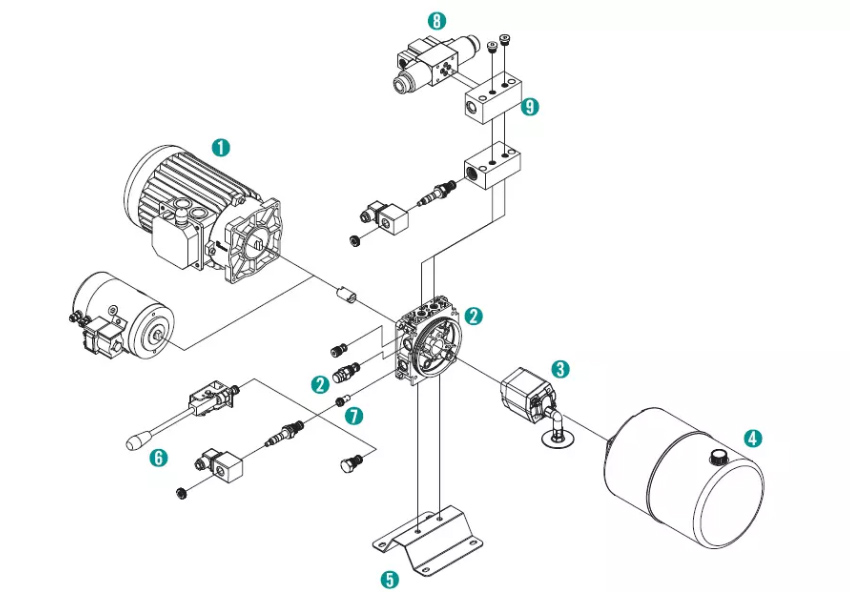 8

9

1

2

2

3

7

6

4

5